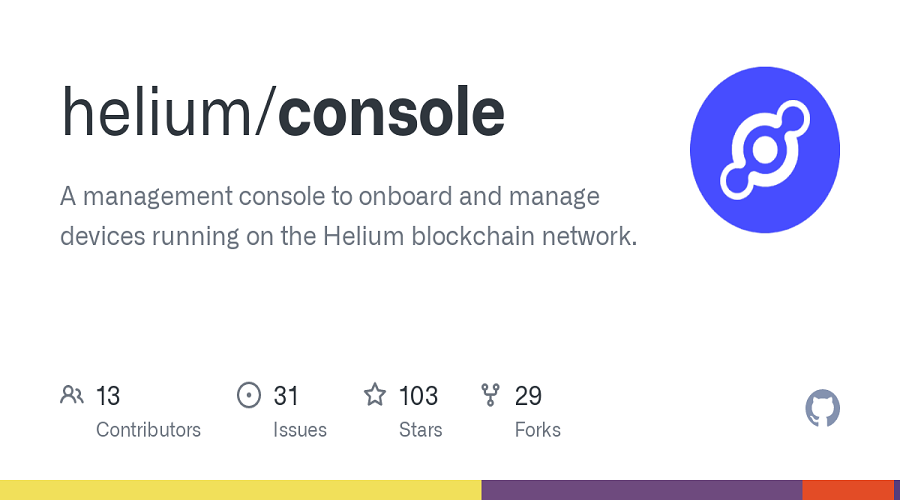 helium/console

A management console to onboard and manage devices running on the Helium blockchain network.

13
Contributors

31
Issues

103
Stars

29
Forks