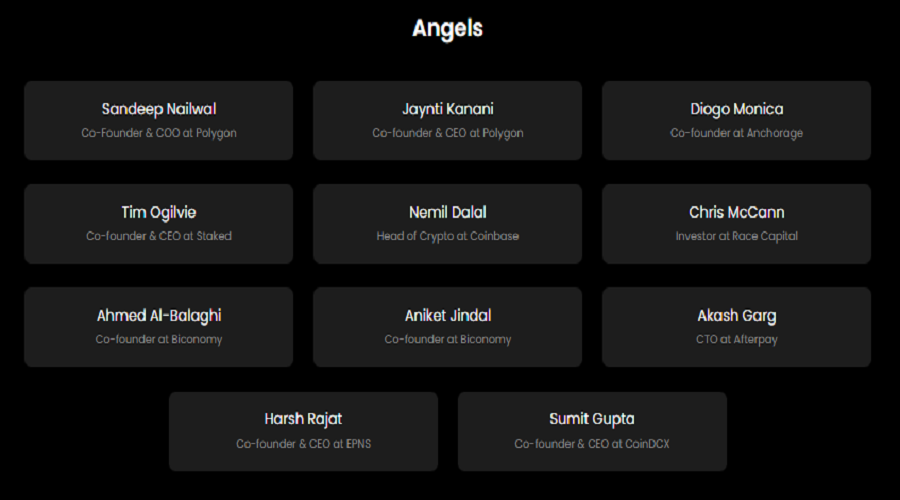 Angels

Sandeep Nailwal
Co-Founder & COO at Polygon

Jaynti Kanani
Co-founder & CEO at Polygon

Diogo Monica
Co-founder at Anchorage

Tim Ogilvie
Co-founder & CEO at Staked

Nemil Dalal
Head of Crypto at Coinbase

Chris McCann
Investor at Race Capital

Ahmed Al-Balaghi
Co-founder at Biconomy

Aniket Jindal
Co-founder at Biconomy

Akash Garg
CTO at Afterpay

Harsh Rajat
Co-founder & CEO at EPNS

Sumit Gupta
Co-founder & CEO at CoinDCX